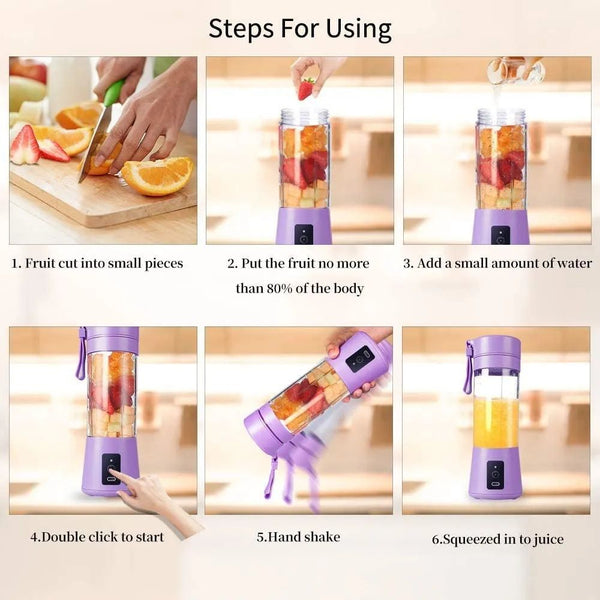 Steps For Using

1. Fruit cut into small pieces

2. Put the fruit no more than 80% of the body

3. Add a small amount of water

4.Double click to start

5.Hand shake

6.Squeezed in to juice